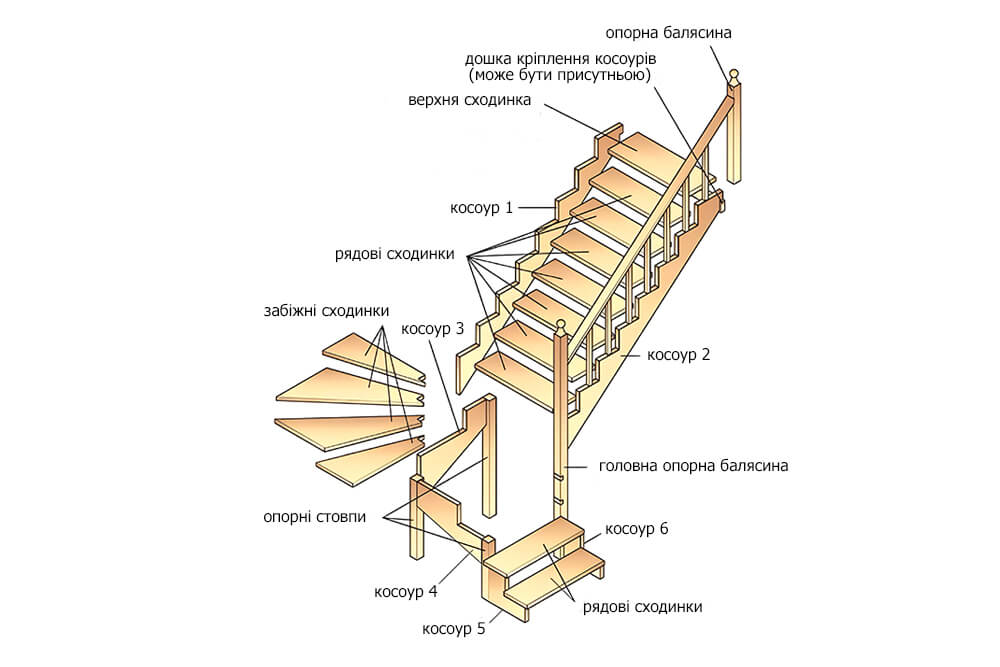 опорна балясина

дошка кріплення косоурів (може бути присутньою)

верхня сходинка

косоур 1

рядові сходинки

забіжні сходинки

косоур 3

косоур 2

головна опорна балясина

опорні стовпи

косоур 6

косоур 4

рядові сходинки

косоур 5