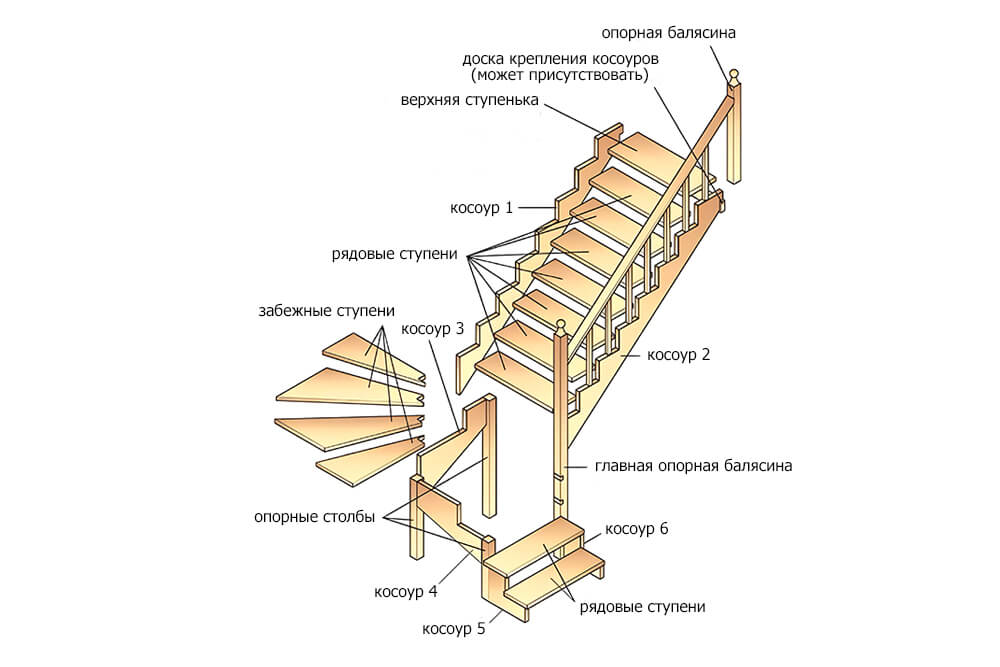 опорная балясина

доска крепления косоуров (может присутствовать)

верхняя ступенька

косоур 1

рядовые ступени

забежные ступени

косоур 3

косоур 2

главная опорная балясина

опорные столбы

косоур 6

косоур 4

рядовые ступени

косоур 5