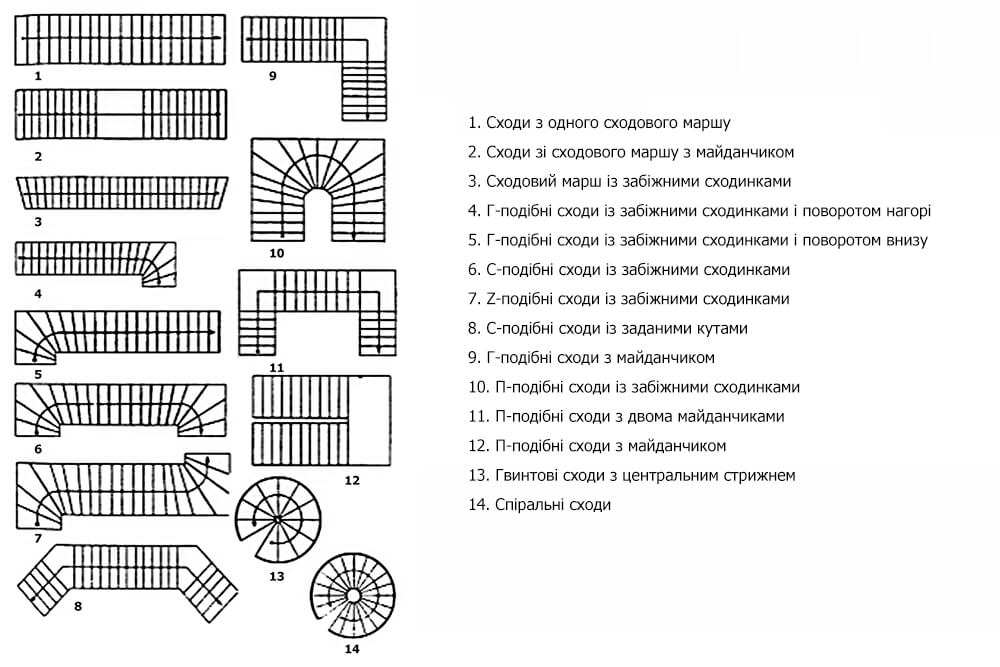 1
2
3
4
5
6
7
8
9
10
11
12
13
14

1. Сходи з одного сходового маршу
2. Сходи зі сходового маршу з майданчиком
3. Сходовий марш із забіжними сходинками
4. Г-подібні сходи із забіжними сходинками і поворотом нагорі
5. Г-подібні сходи із забіжними сходинками і поворотом внизу
6. С-подібні сходи із забіжними сходинками
7. Z-подібні сходи із забіжними сходинками
8. С-подібні сходи із заданими кутами
9. Г-подібні сходи з майданчиком
10. П-подібні сходи із забіжними сходинками
11. П-подібні сходи з двома майданчиками
12. П-подібні сходи з майданчиком
13. Гвинтові сходи з центральним стрижнем
14. Спіральні сходи